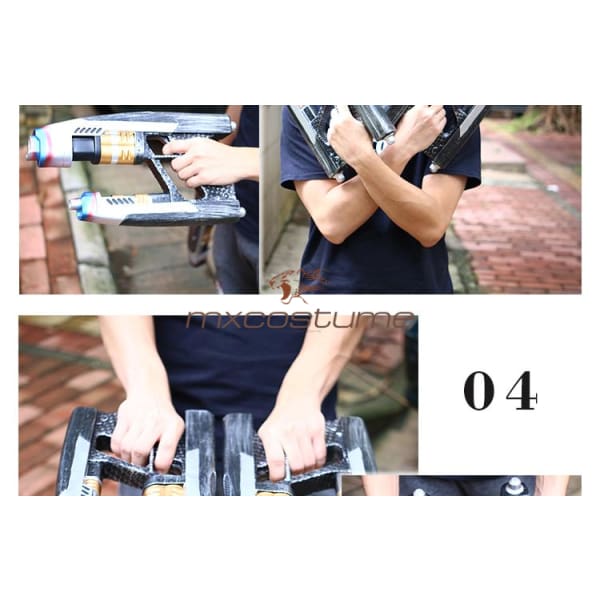 mxcostume

04